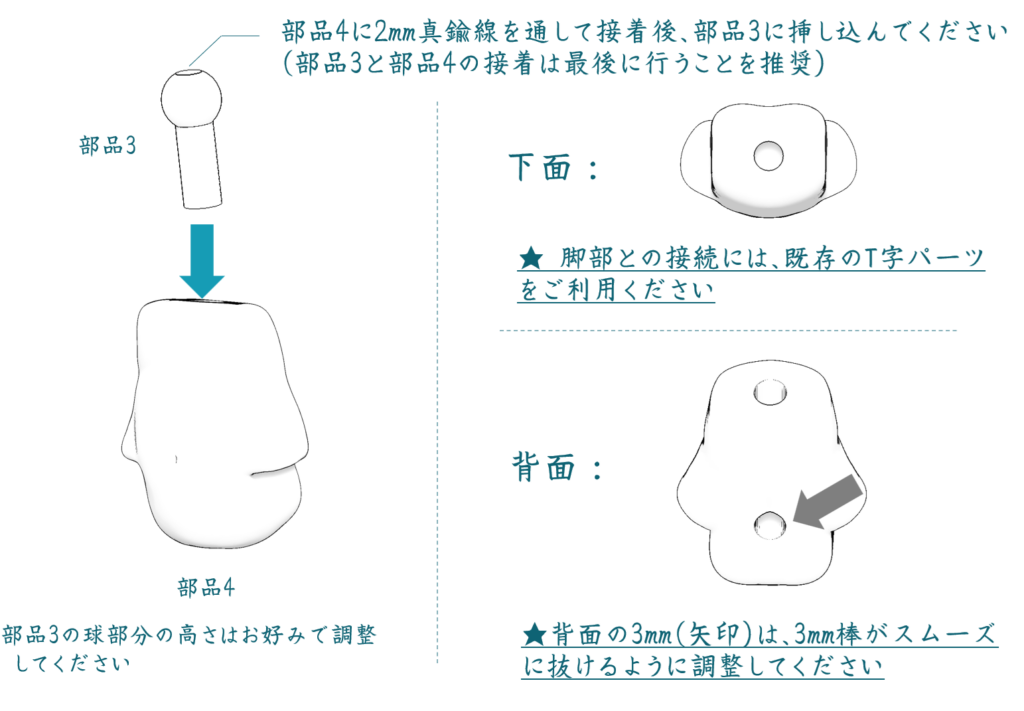 部品4に2mm真鍮線を通して接着後、部品3に挿し込んでください
(部品3と部品4の接着は最後に行うことを推奨)

部品3

部品4

部品3の球部分の高さはお好みで調整してください

下面：

★ 脚部との接続には、既存のT字パーツをご利用ください

背面：

★背面の3mm(矢印)は、3mm棒がスムーズに抜けるように調整してください