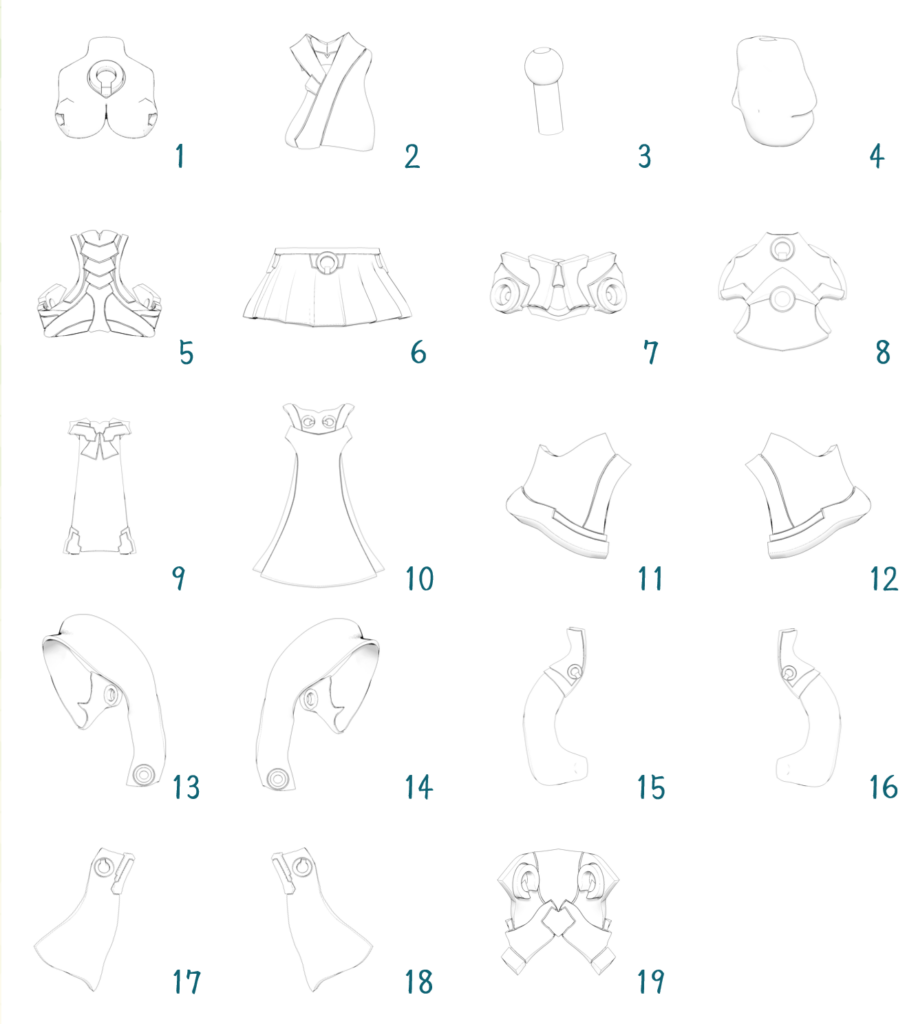 1
2
3
4
5
6
7
8
9
10
11
12
13
14
15
16
17
18
19