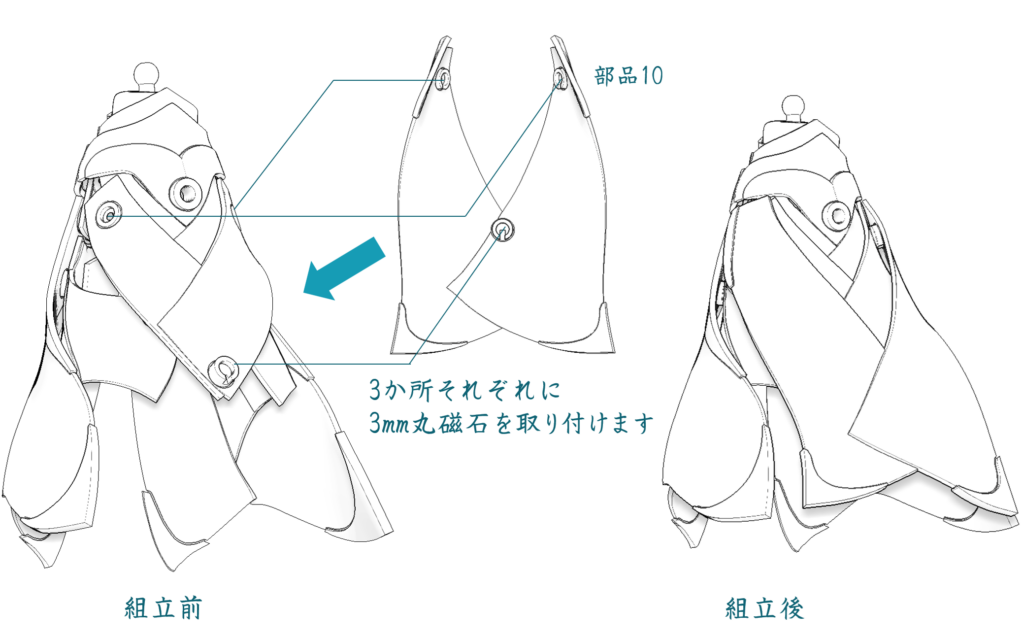 部品10

3か所それぞれに
3mm丸磁石を取り付けます

組立前

組立後