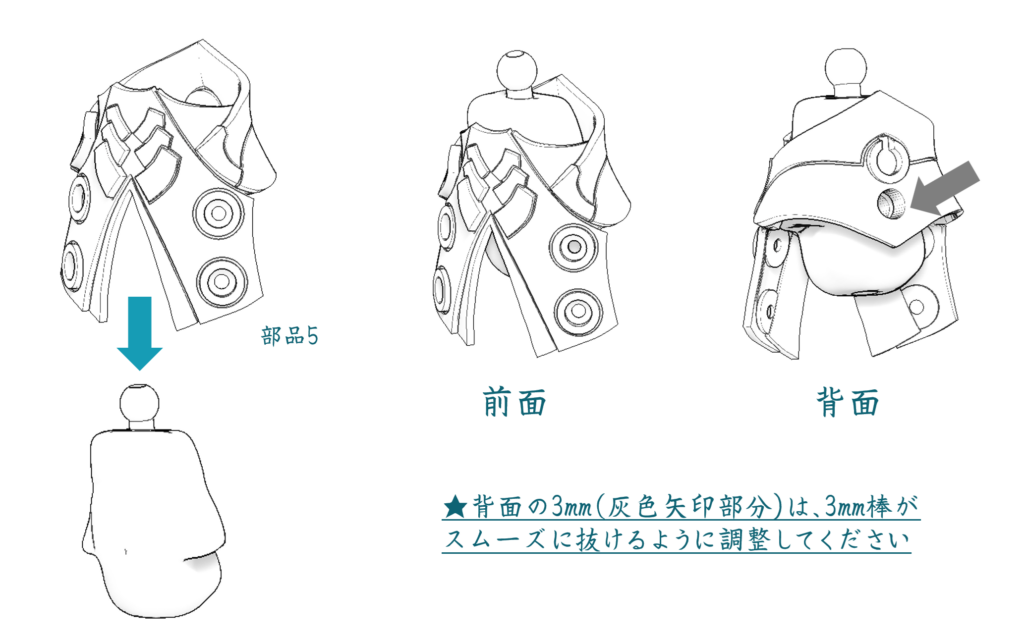 部品5

前面

背面

★背面の3mm(灰色矢印部分)は、3mm棒がスムーズに抜けるように調整してください