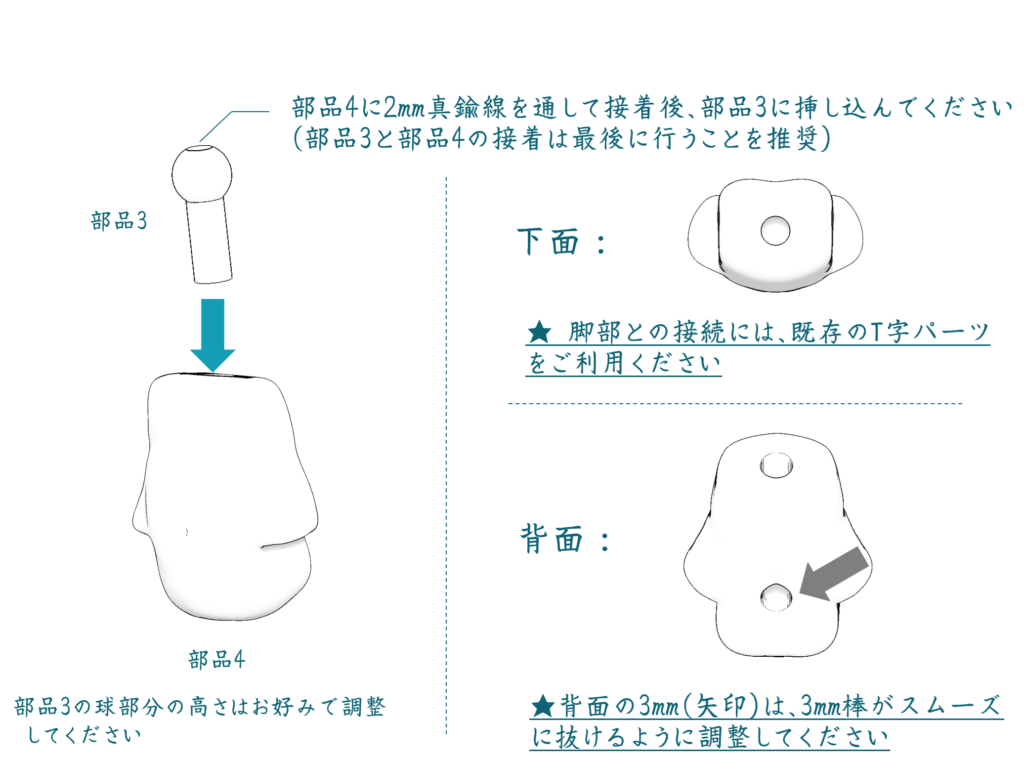 部品4に2mm真鍮線を通して接着後、部品3に挿し込んでください
(部品3と部品4の接着は最後に行うことを推奨)

部品3

部品4

部品3の球部分の高さはお好みで調整してください

下面：

★ 脚部との接続には、既存のT字パーツをご利用ください

背面：

★背面の3mm(矢印)は、3mm棒がスムーズに抜けるように調整してください